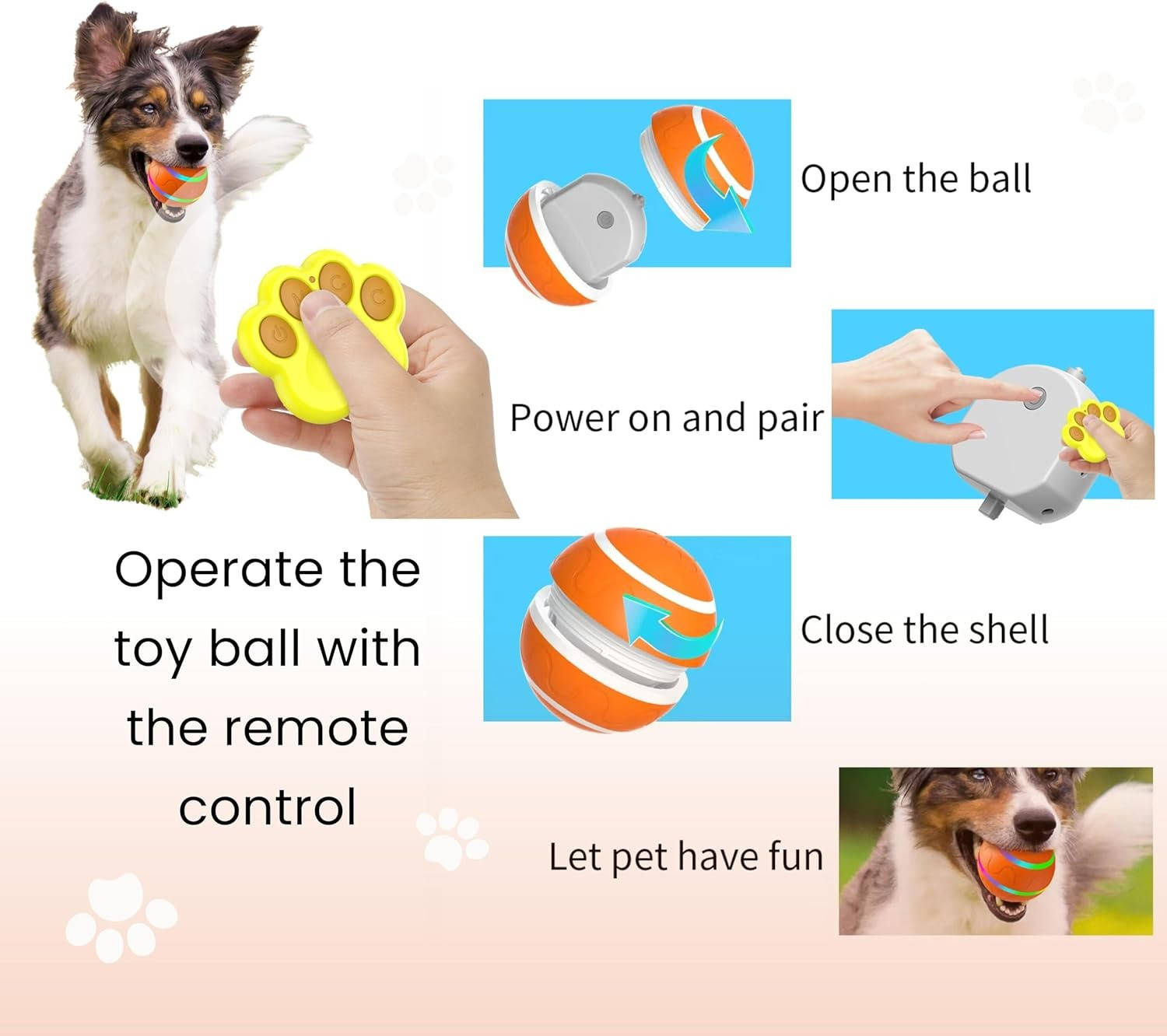 Open the ball

Power on and pair

Operate the toy ball with the remote control

Close the shell

Let pet have fun