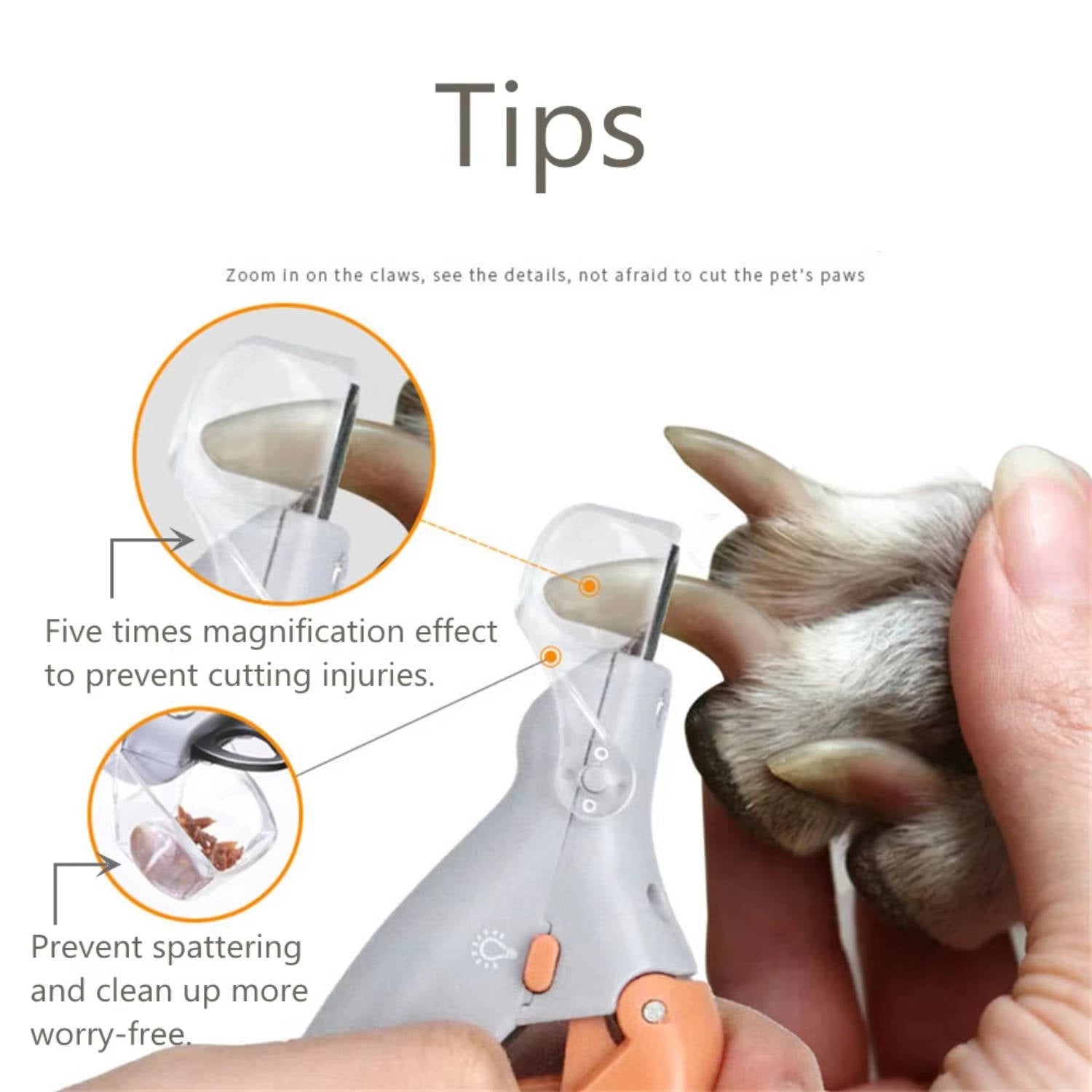 Tips

Zoom in on the claws, see the details, not afraid to cut the pet's paws

Five times magnification effect to prevent cutting injuries.

Prevent spattering and clean up more worry-free.