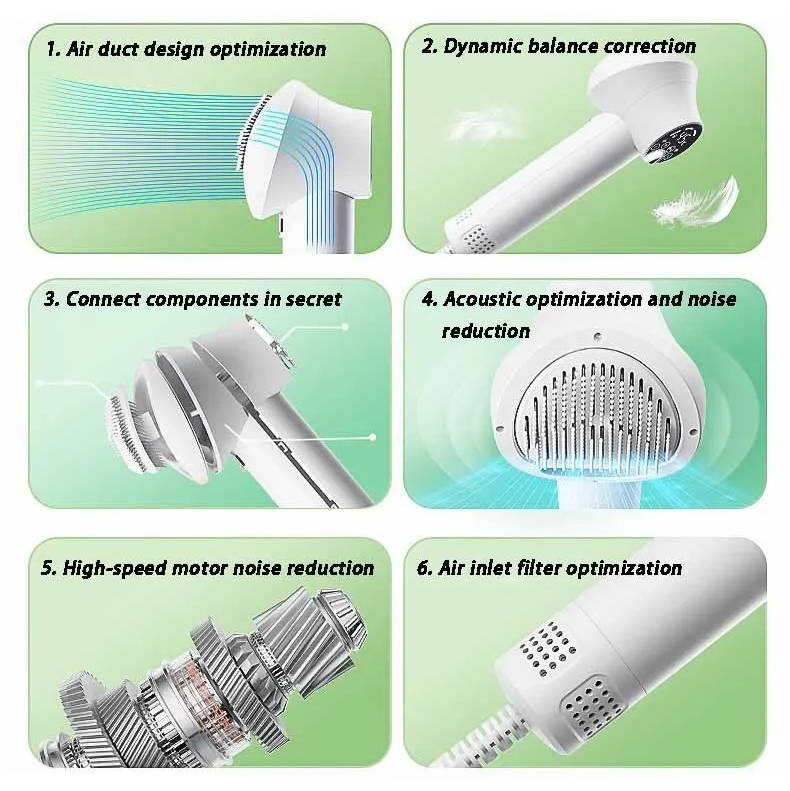 1. Air duct design optimization

2. Dynamic balance correction

3. Connect components in secret

4. Acoustic optimization and noise reduction

5. High-speed motor noise reduction

6. Air inlet filter optimization