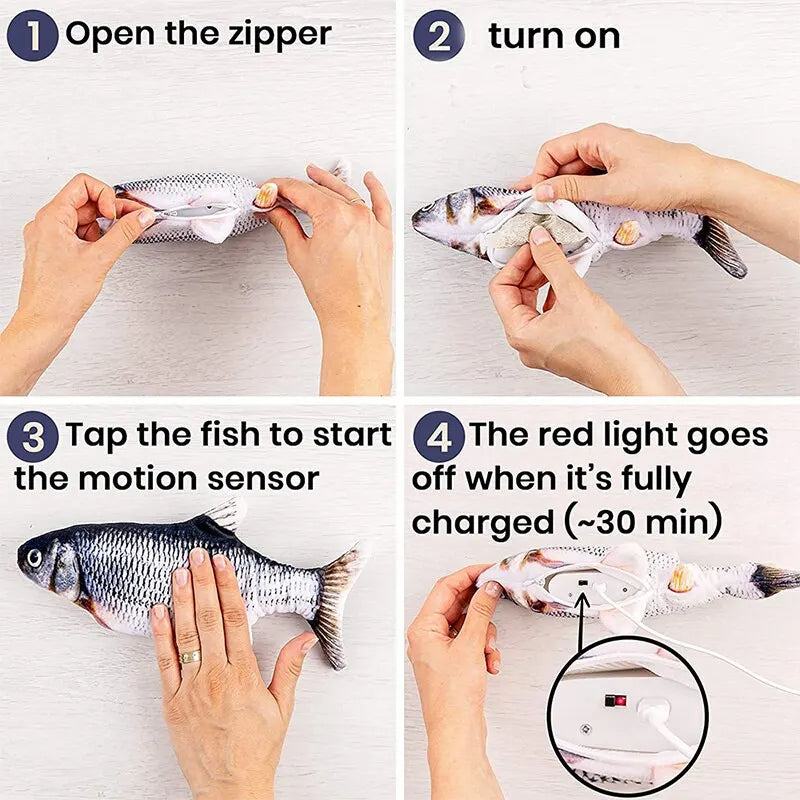 1 Open the zipper

2 turn on

3 Tap the fish to start the motion sensor

4 The red light goes off when it's fully charged (~30 min)