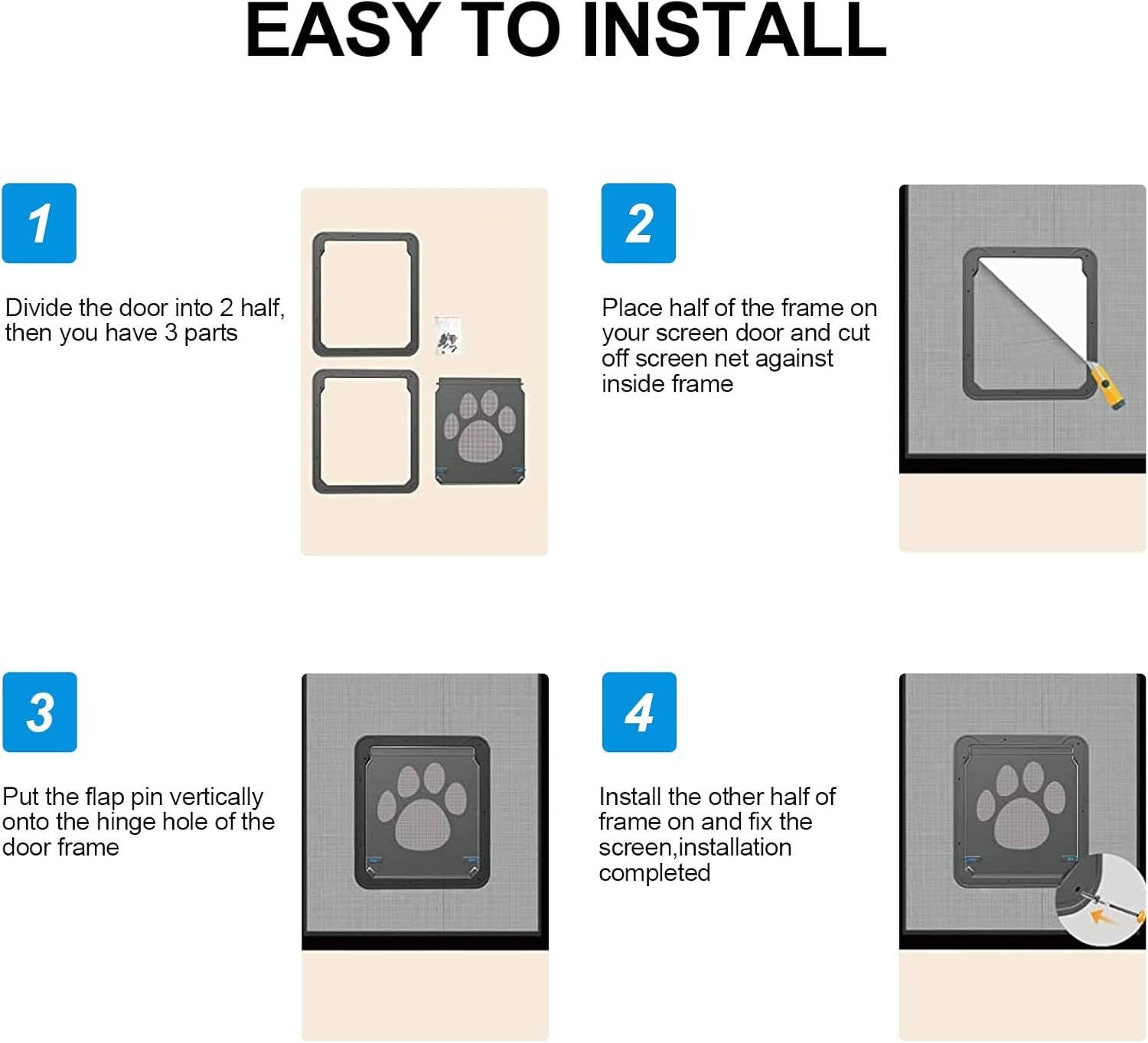 EASY TO INSTALL

1

Divide the door into 2 half, then you have 3 parts

2

Place half of the frame on your screen door and cut off screen net against inside frame

3

Put the flap pin vertically onto the hinge hole of the door frame

4

Install the other half of frame on and fix the screen,installation completed