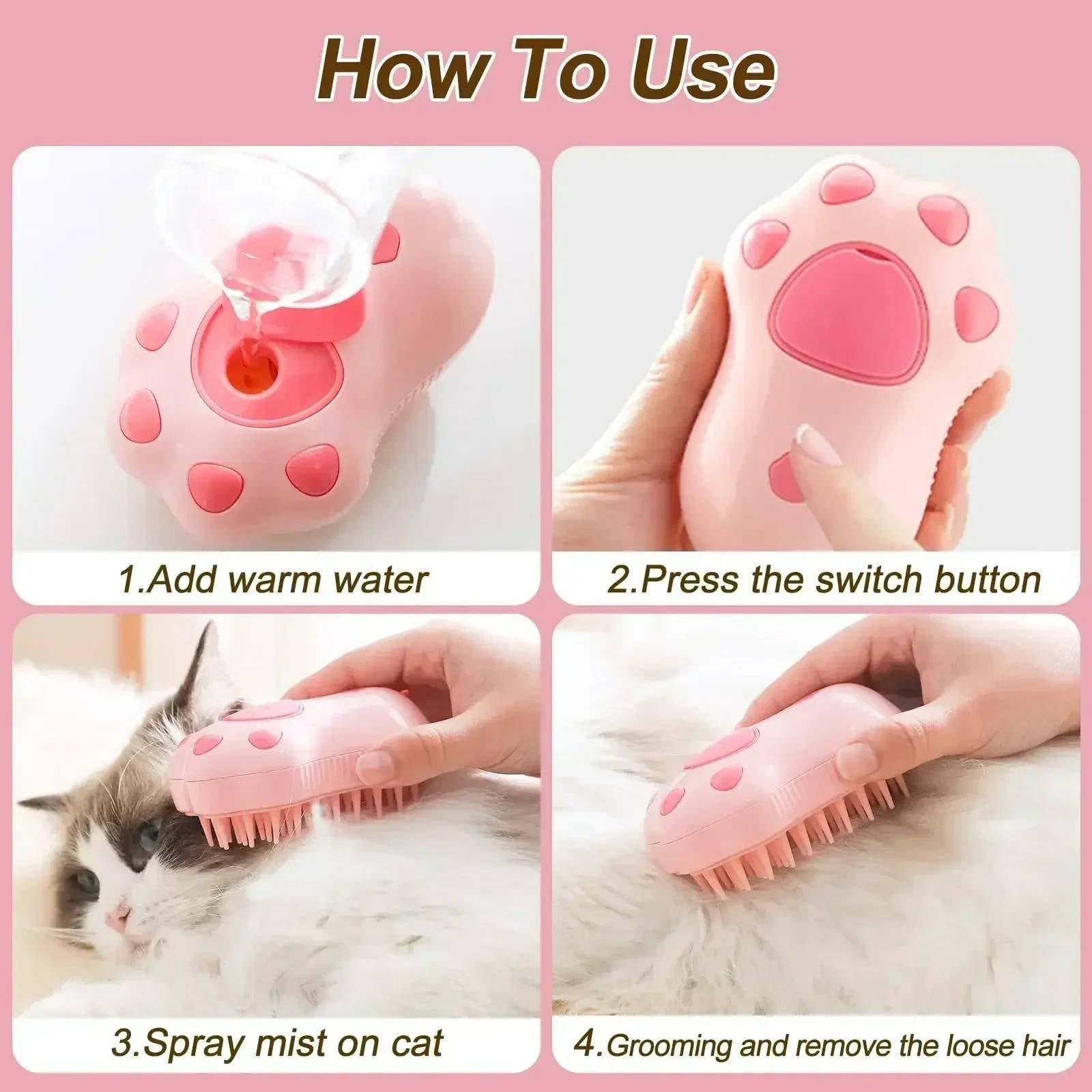 How To Use

1.Add warm water

2.Press the switch button

3.Spray mist on cat

4.Grooming and remove the loose hair